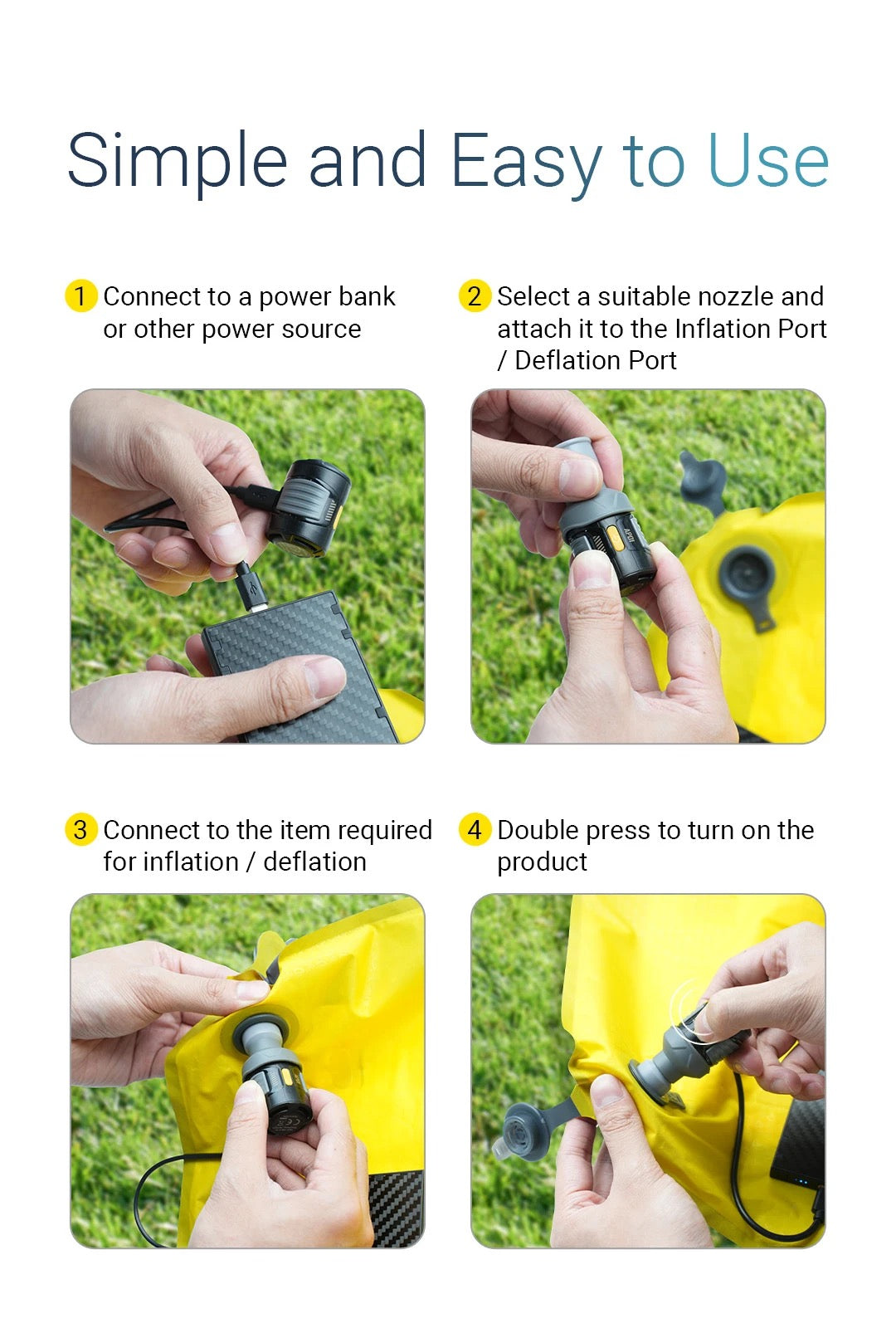 Simple and Easy to Use

1 Connect to a power bank or other power source

2 Select a suitable nozzle and attach it to the Inflation Port / Deflation Port

3 Connect to the item required for inflation / deflation

4 Double press to turn on the product