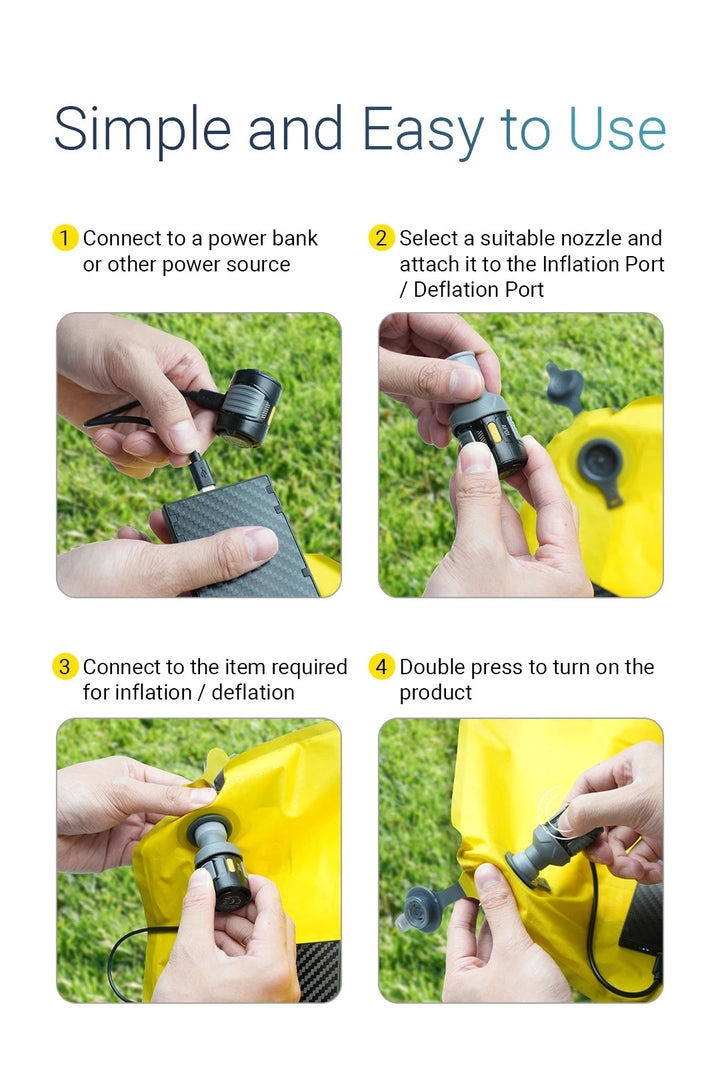 Simple and Easy to Use

1 Connect to a power bank or other power source

2 Select a suitable nozzle and attach it to the Inflation Port / Deflation Port

3 Connect to the item required for inflation / deflation

4 Double press to turn on the product